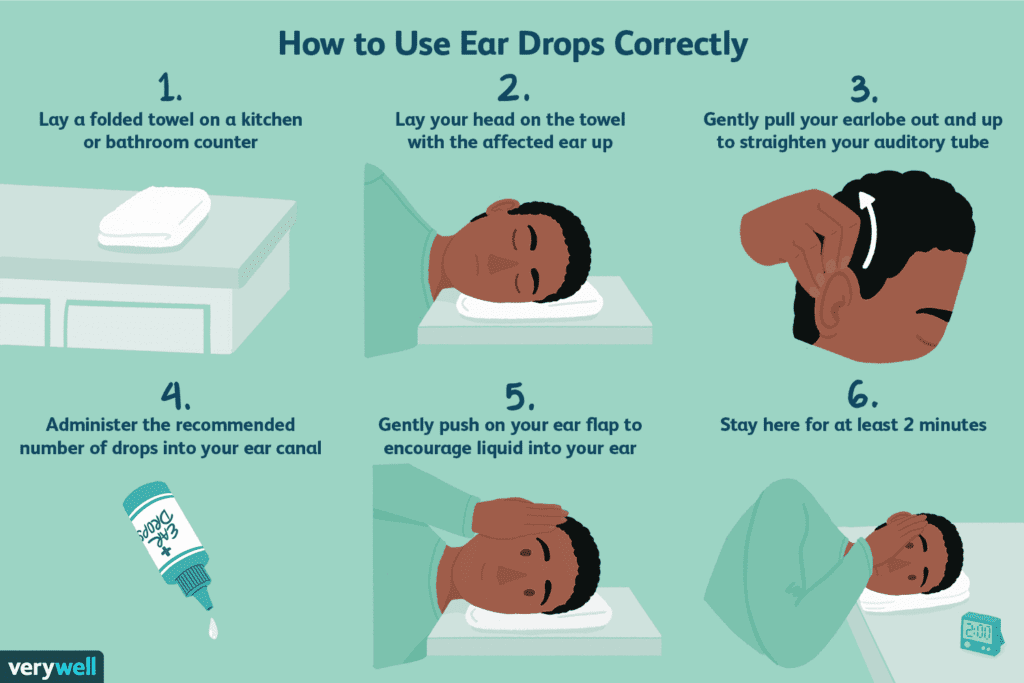 How to Use Ear Drops Correctly

1.
Lay a folded towel on a kitchen or bathroom counter

2.
Lay your head on the towel with the affected ear up

3.
Gently pull your earlobe out and up to straighten your auditory tube

4.
Administer the recommended number of drops into your ear canal

EAR DROPS

5.
Gently push on your ear flap to encourage liquid into your ear

6.
Stay here for at least 2 minutes

2:00

verywell